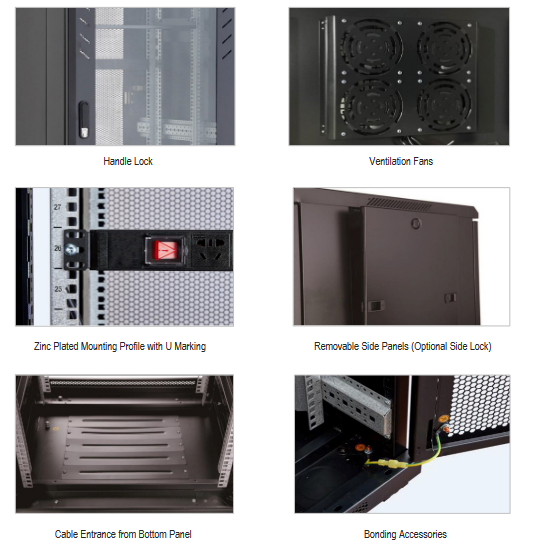 Handle Lock

Ventilation Fans

27

26

25

Zinc Plated Mounting Profile with U Marking

Removable Side Panels (Optional Side Lock)

Cable Entrance from Bottom Panel

Bonding Accessories